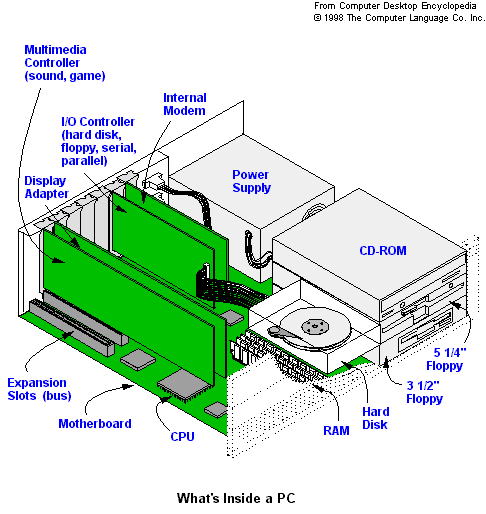 From Computer Desktop Encyclopedia
© 1998 The Computer Language Co. Inc.

Multimedia Controller (sound, game)

Internal Modem

I/O Controller (hard disk, floppy, serial, parallel)

Display Adapter

Power Supply

CD-ROM

5 1/4" Floppy

3 1/2" Floppy

Expansion Slots (bus)

Motherboard

CPU

RAM

Hard Disk

What's Inside a PC